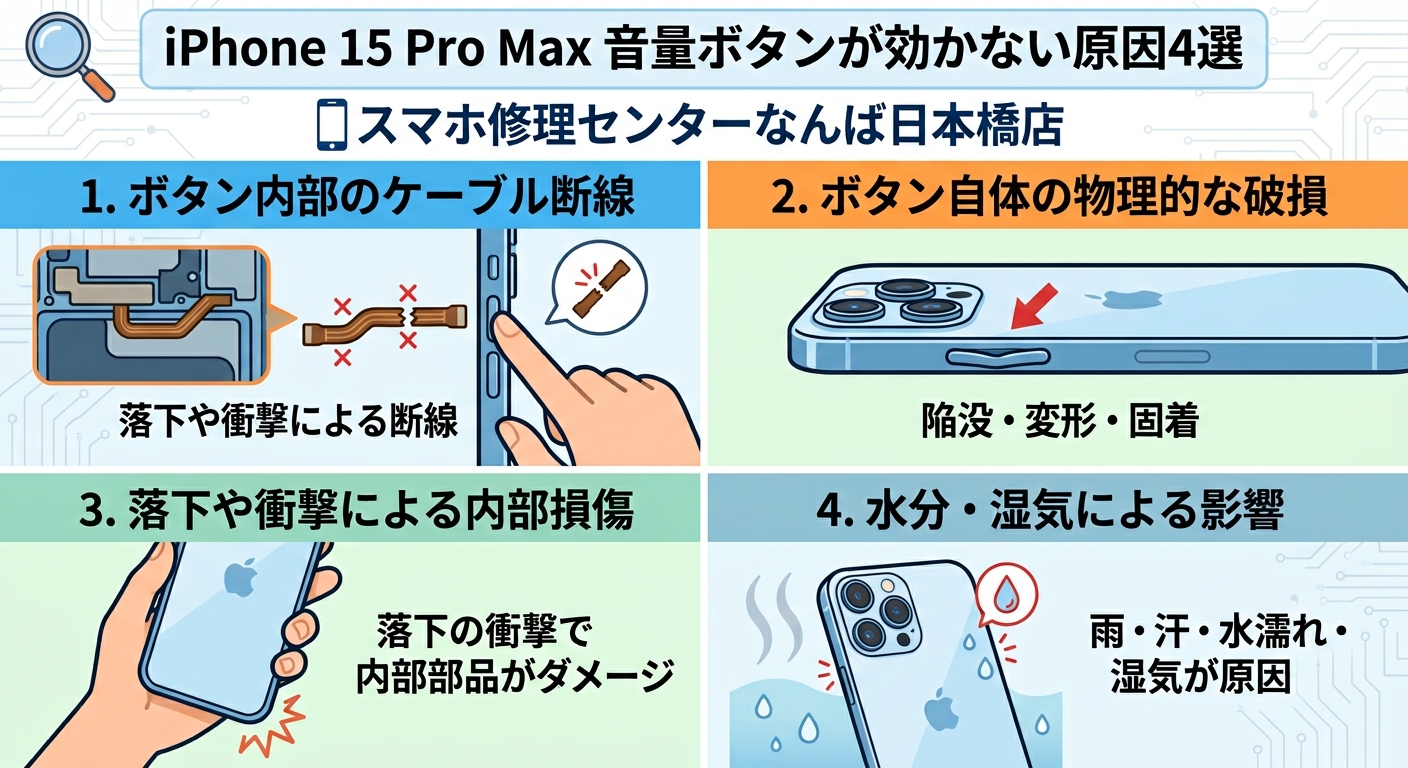 iPhone 15 Pro Max 音量ボタンが効かない原因4選

スマホ修理センターなんば日本橋店

1. ボタン内部のケーブル断線

落下や衝撃による断線

2. ボタン自体の物理的な破損

陥没・変形・固着

3. 落下や衝撃による内部損傷

落下の衝撃で内部部品がダメージ

4. 水分・湿気による影響

雨・汗・水濡れ・湿気が原因